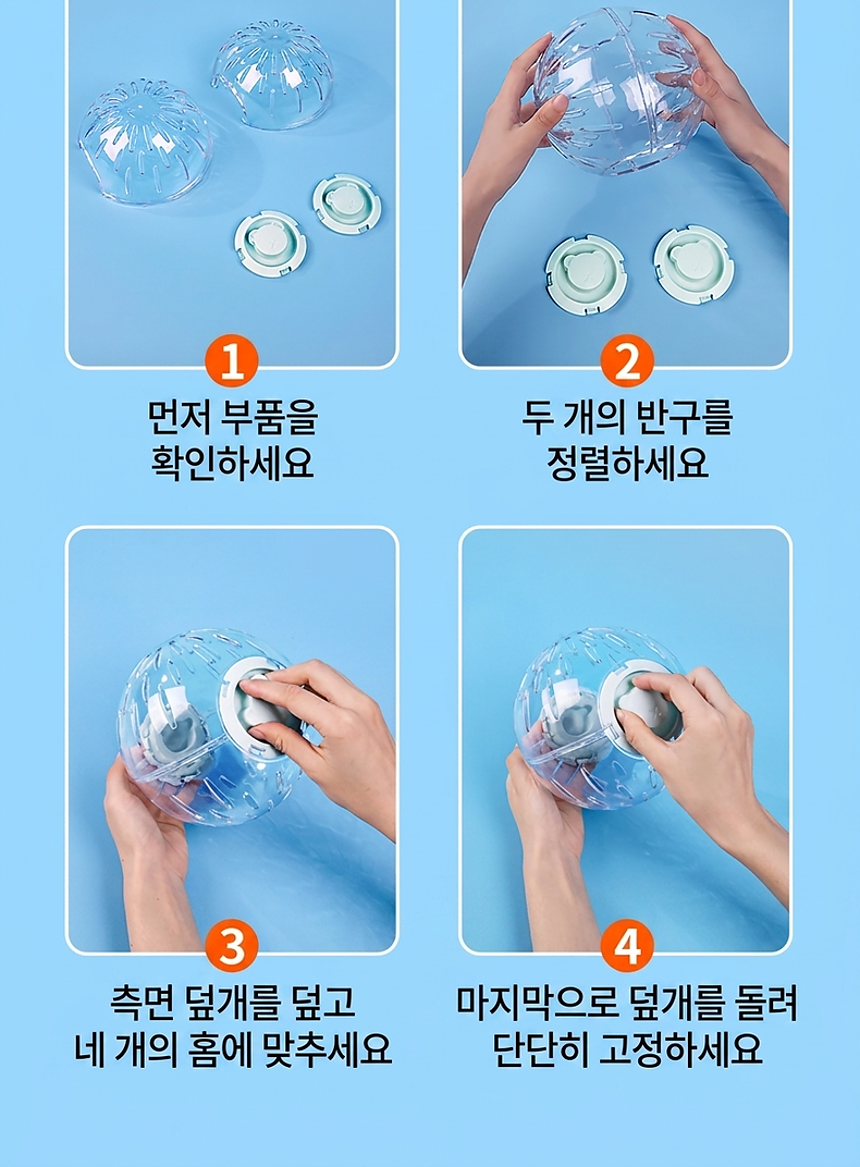 1
먼저 부품을 확인하세요

2
두 개의 반구를 정렬하세요

3
측면 덮개를 덮고 네 개의 홈에 맞추세요

4
마지막으로 덮개를 돌려 단단히 고정하세요